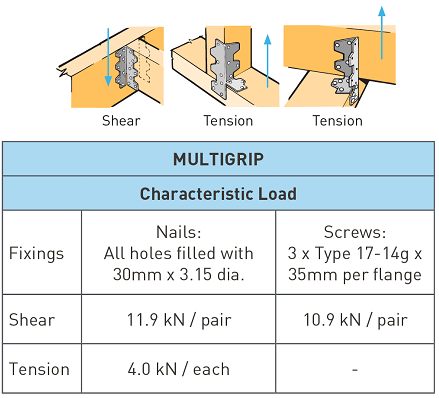 Shear Tension Tension

| MULTIGRIP | | |
|---|---|---|
| Characteristic Load | | |
| Fixings | Nails: All holes filled with 30mm x 3.15 dia. | Screws: 3 x Type 17-14g x 35mm per flange |
| Shear | 11.9 kN / pair | 10.9 kN / pair |
| Tension | 4.0 kN / each | - |